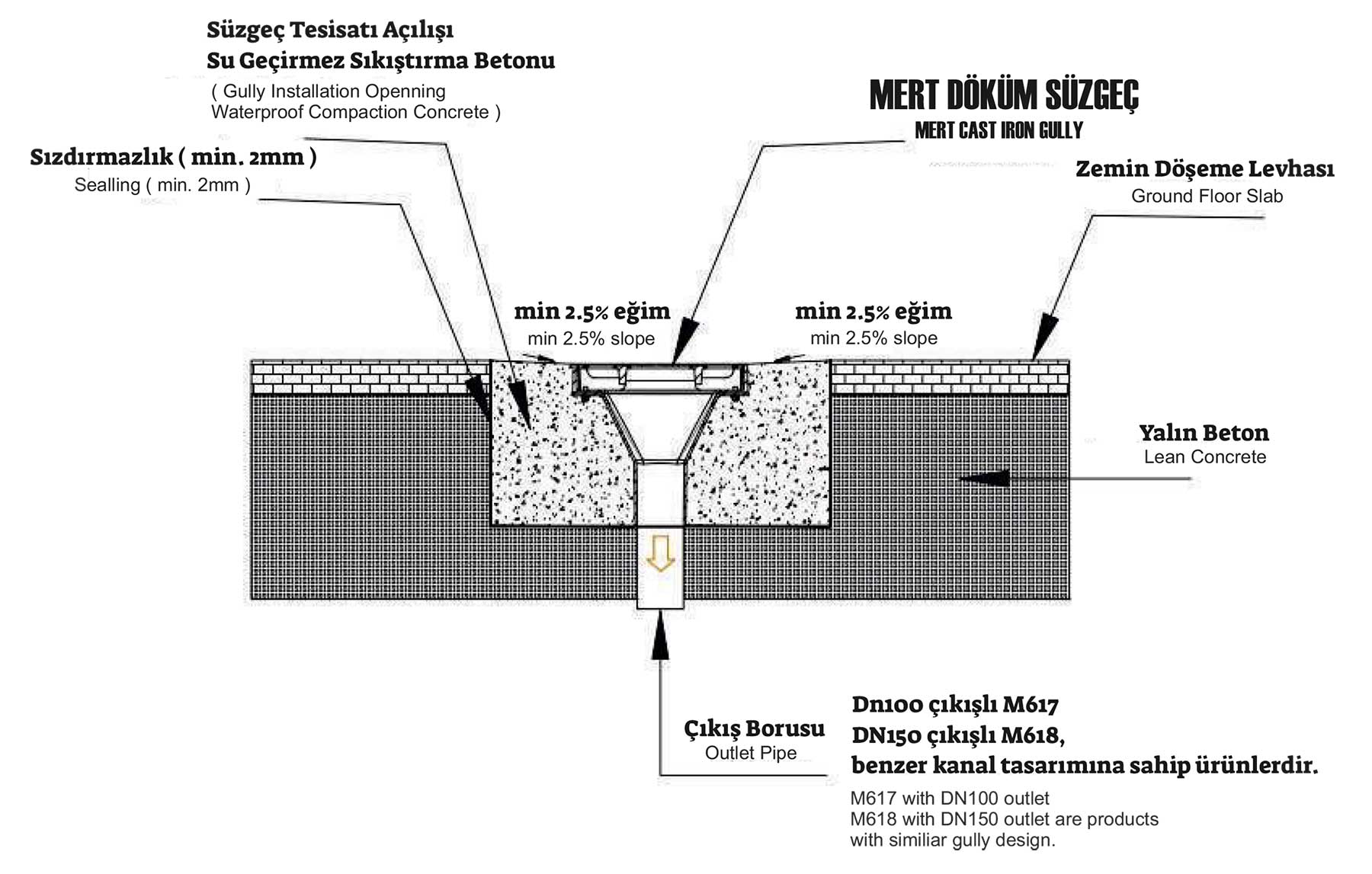 Süzgeç Tesisatı Açılışı
Su Geçirmez Sıkıştırma Betonu
( Gully Installation Openning
Waterproof Compaction Concrete )

MERT DÖKÜM SÜZGEÇ
MERT CAST IRON GULLY

Sızdırmazlık ( min. 2mm )
Sealling ( min. 2mm )

Zemin Döşeme Levhası
Ground Floor Slab

min 2.5% eğim
min 2.5% slope

min 2.5% eğim
min 2.5% slope

Yalın Beton
Lean Concrete

Çıkış Borusu
Outlet Pipe

Dn100 çıkışlı M617
DN150 çıkışlı M618,
benzer kanal tasarımına sahip ürünlerdir.
M617 with DN100 outlet
M618 with DN150 outlet are products
with similiar gully design.